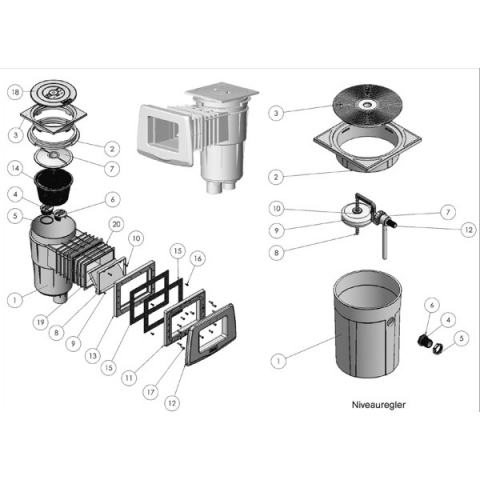 18
3
2
7
14
4
6
5
20
10
15
16
1
19
8
9
13
15
11
17
12
3
2
10
7
9
12
8
6
4
5
1
Niveauregler